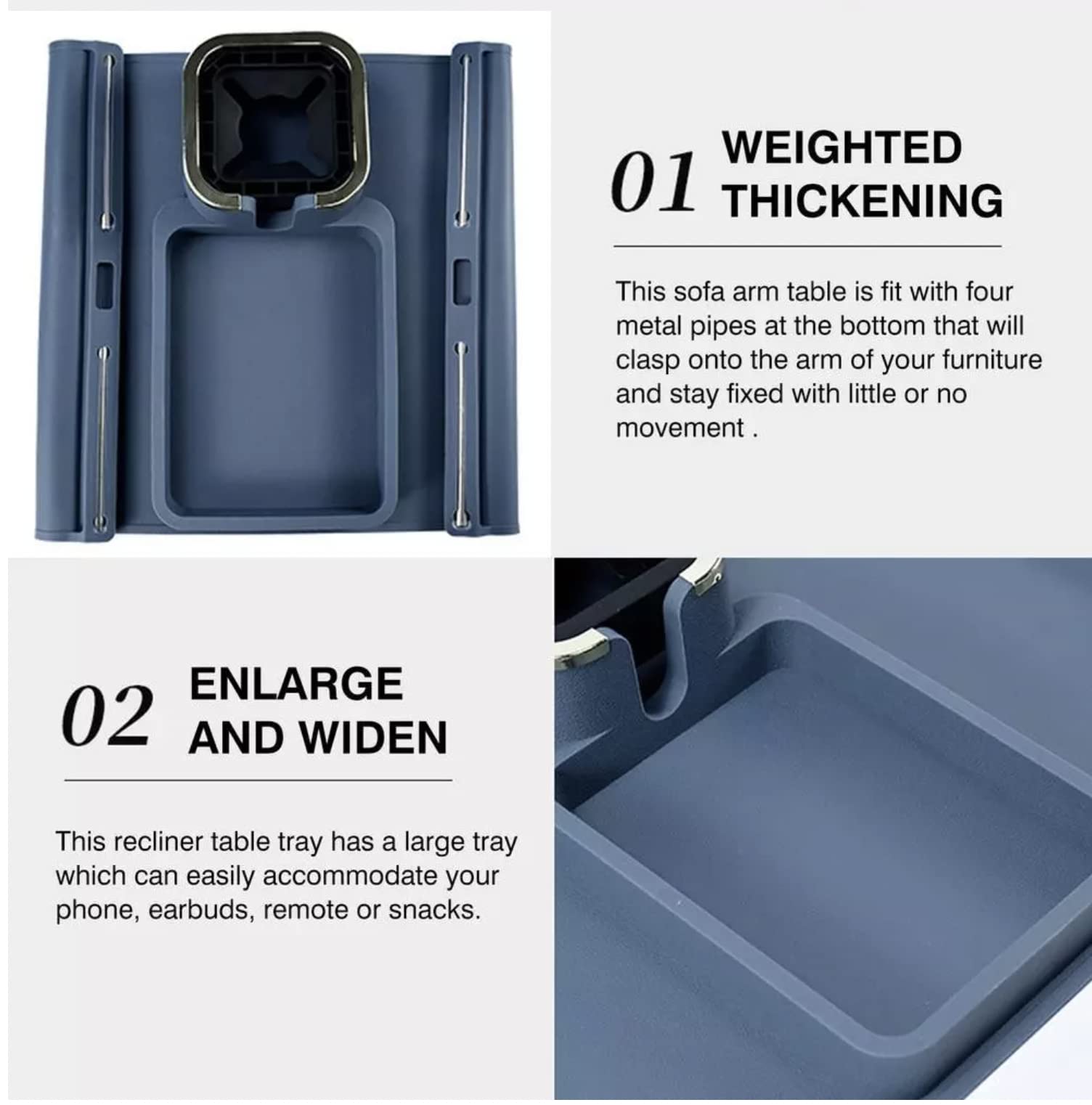 01 WEIGHTED THICKENING

This sofa arm table is fit with four metal pipes at the bottom that will clasp onto the arm of your furniture and stay fixed with little or no movement .

02 ENLARGE AND WIDEN

This recliner table tray has a large tray which can easily accommodate your phone, earbuds, remote or snacks.